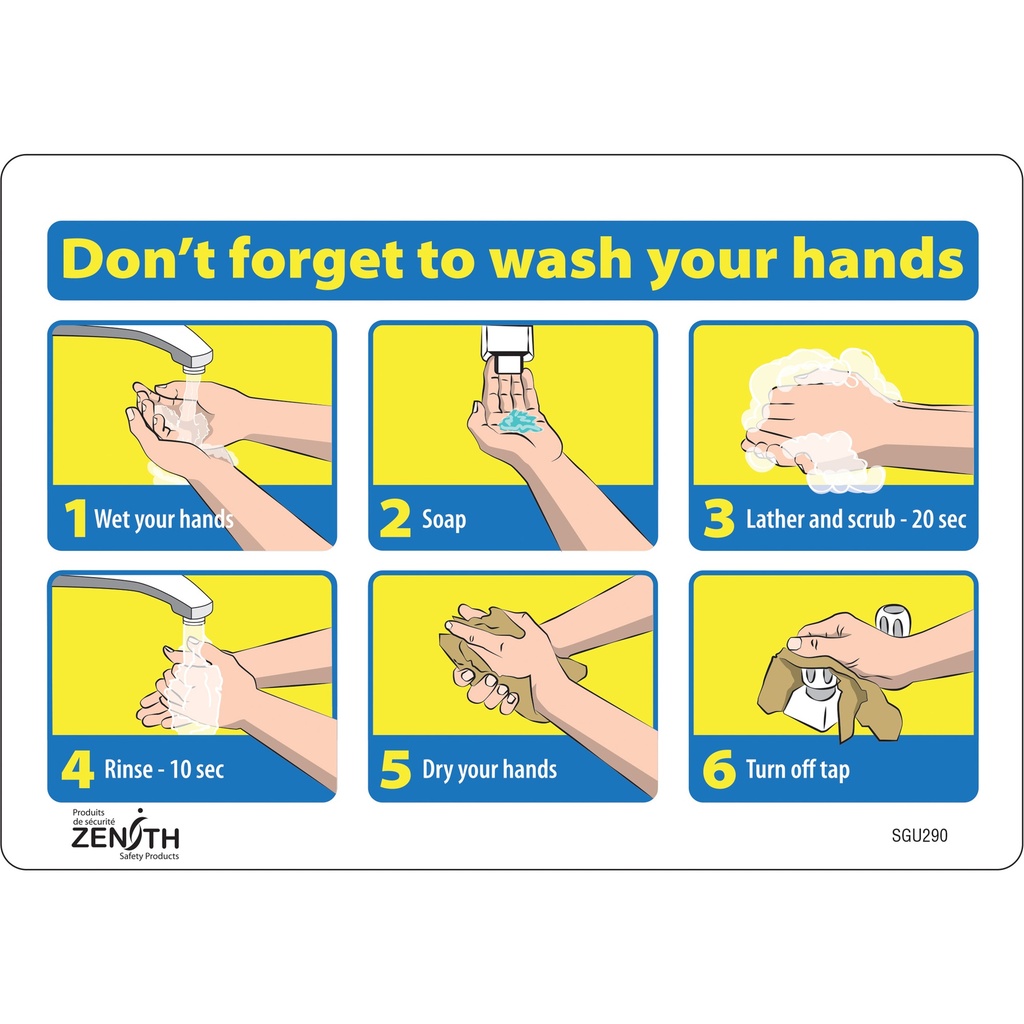 Don't forget to wash your hands

1 Wet your hands

2 Soap

3 Lather and scrub - 20 sec

4 Rinse - 10 sec

5 Dry your hands

6 Turn off tap

Produits de sécurité
ZENITH
Safety Products

SGU290