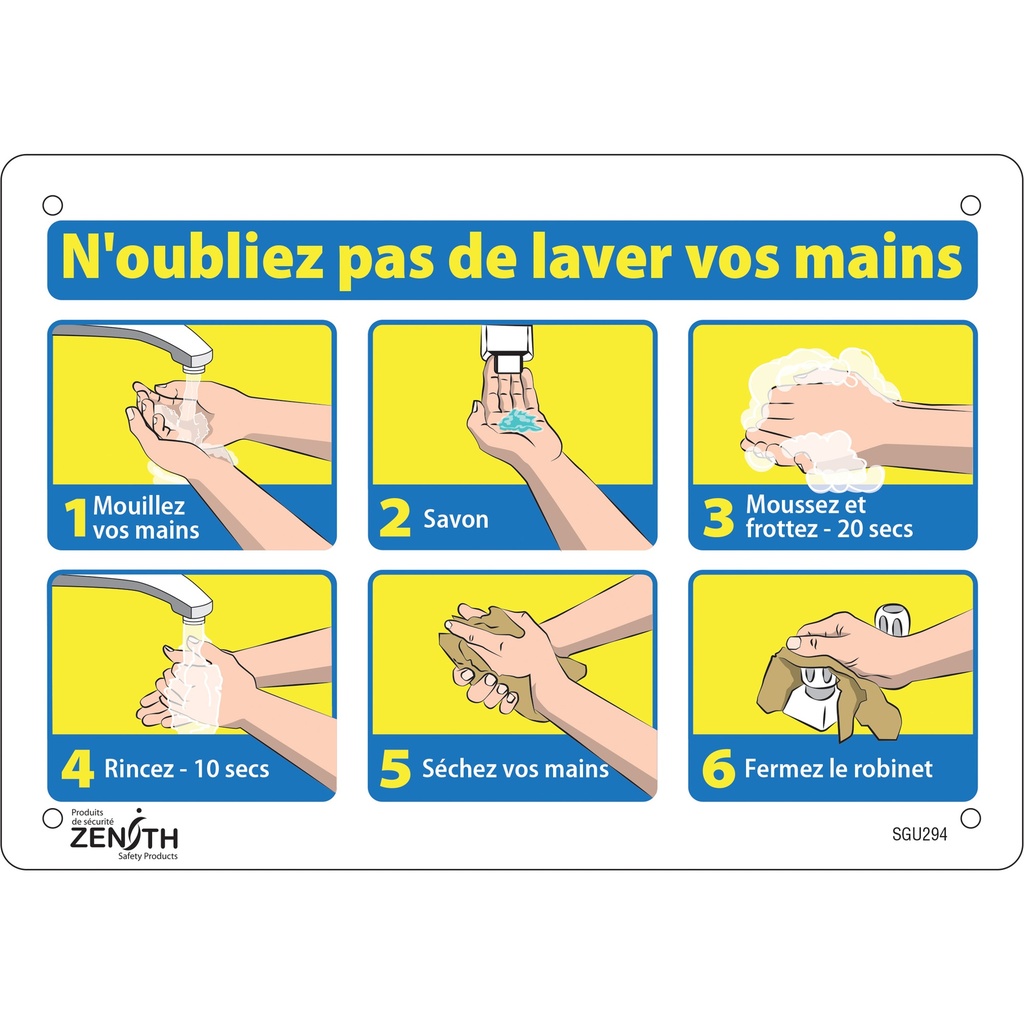 N'oubliez pas de laver vos mains

1 Mouillez vos mains

2 Savon

3 Moussez et frottez - 20 secs

4 Rincez - 10 secs

5 Séchez vos mains

6 Fermez le robinet

Produits de sécurité
ZENITH
Safety Products

SGU294